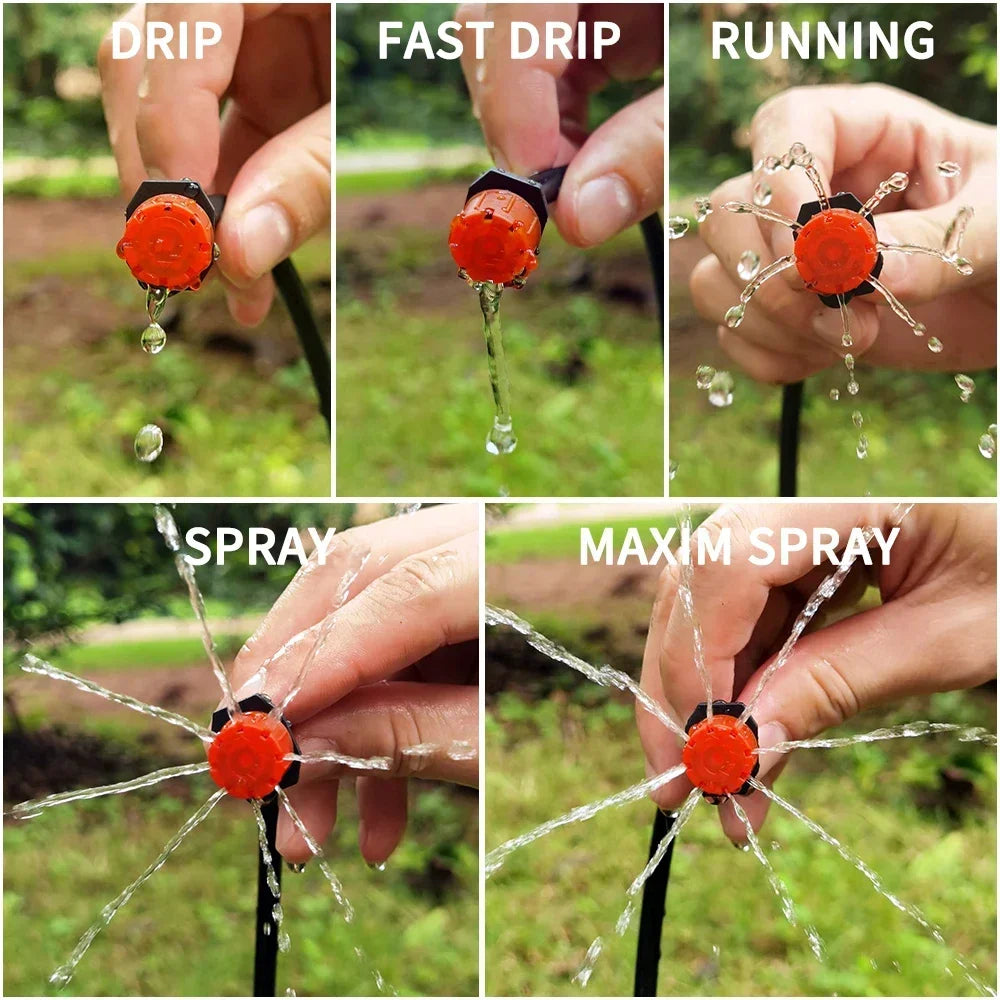 DRIP

FAST DRIP

RUNNING

SPRAY

MAXIM SPRAY