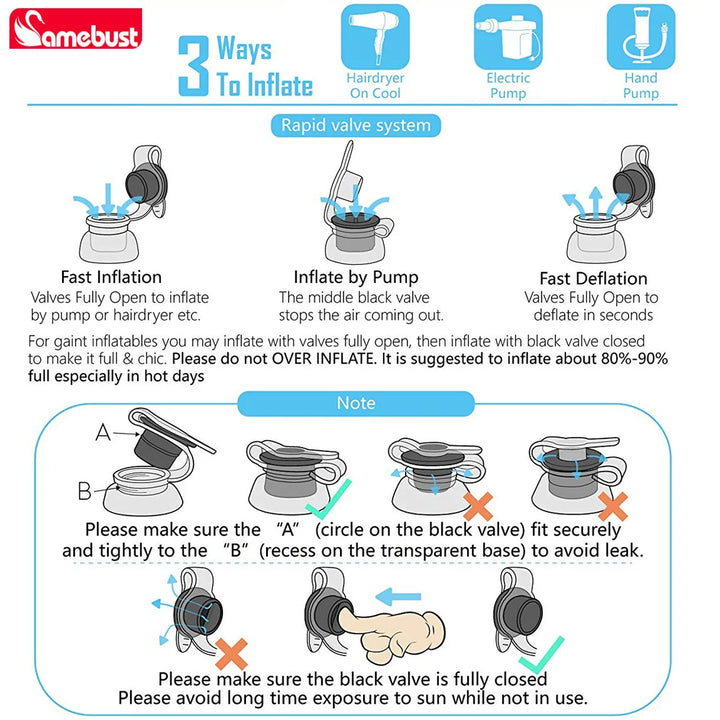 Samebust

3 Ways To Inflate

Hairdryer On Cool

Electric Pump

Hand Pump

Rapid valve system

Fast Inflation
Valves Fully Open to inflate by pump or hairdryer etc.

Inflate by Pump
The middle black valve stops the air coming out.

Fast Deflation
Valves Fully Open to deflate in seconds

For gaint inflatables you may inflate with valves fully open, then inflate with black valve closed to make it full & chic. Please do not OVER INFLATE. It is suggested to inflate about 80%-90% full especially in hot days

Note

A

B

Please make sure the "A" (circle on the black valve) fit securely and tightly to the "B" (recess on the transparent base) to avoid leak.

Please make sure the black valve is fully closed
Please avoid long time exposure to sun while not in use.