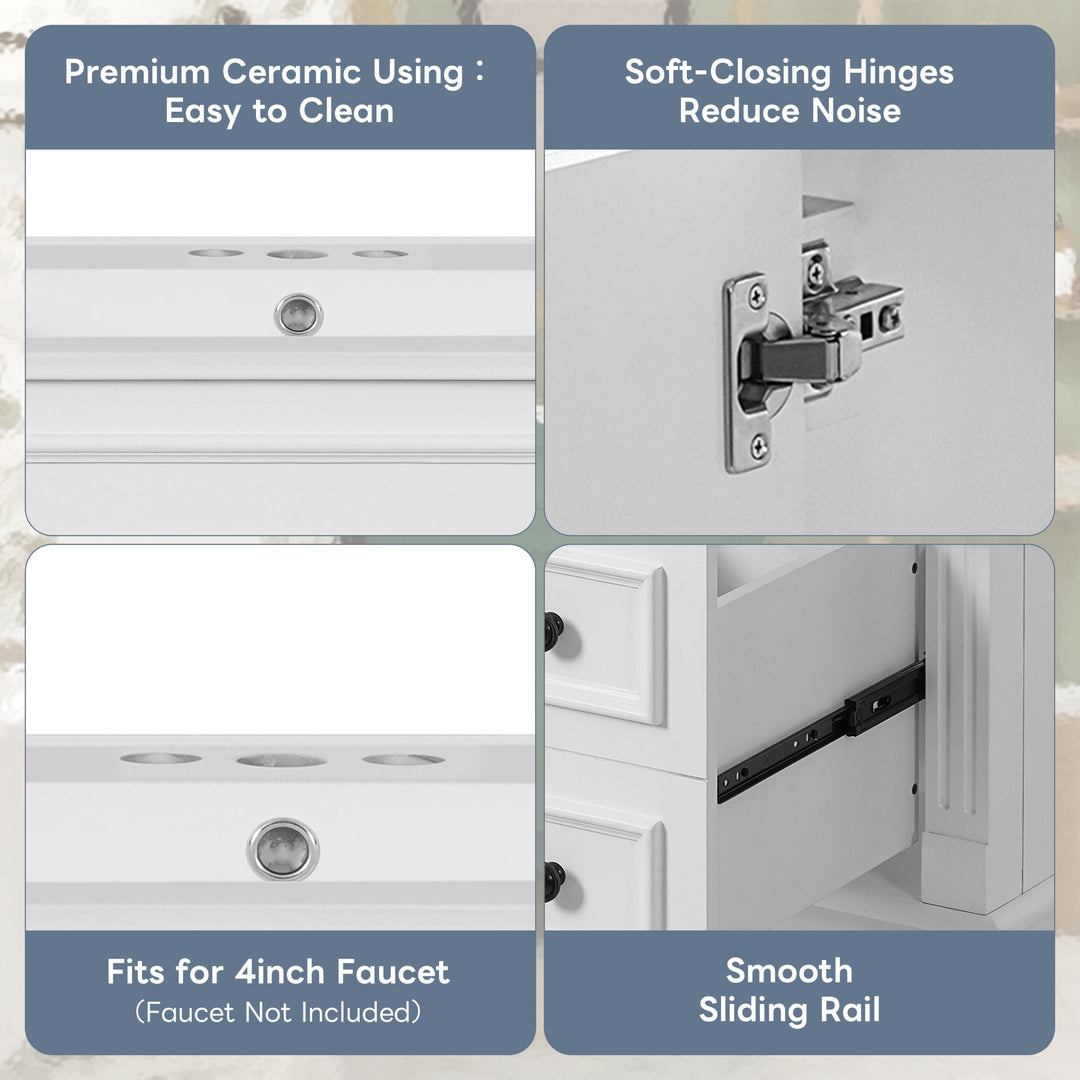 Premium Ceramic Using :
Easy to Clean

Soft-Closing Hinges
Reduce Noise

Fits for 4inch Faucet
(Faucet Not Included)

Smooth
Sliding Rail