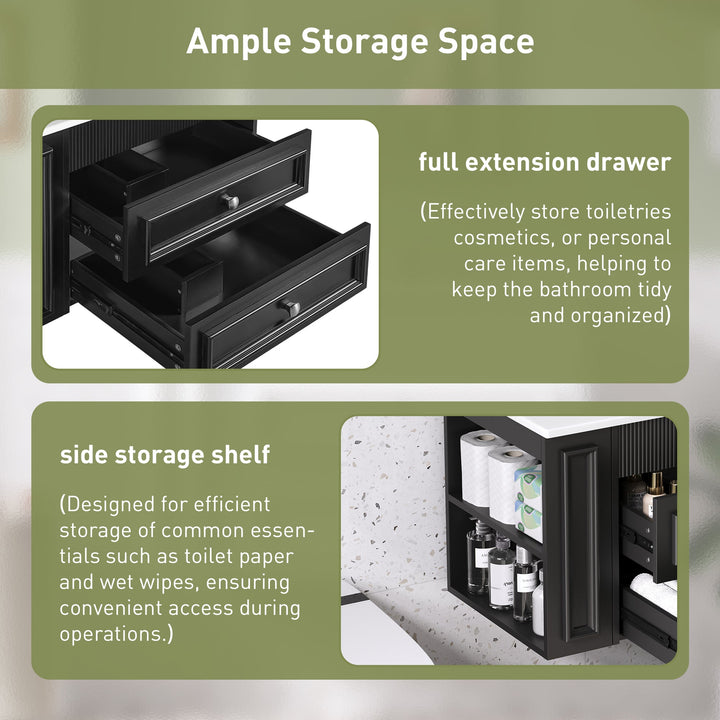 Ample Storage Space

full extension drawer

(Effectively store toiletries cosmetics, or personal care items, helping to keep the bathroom tidy and organized)

side storage shelf

(Designed for efficient storage of common essentials such as toilet paper and wet wipes, ensuring convenient access during operations.)